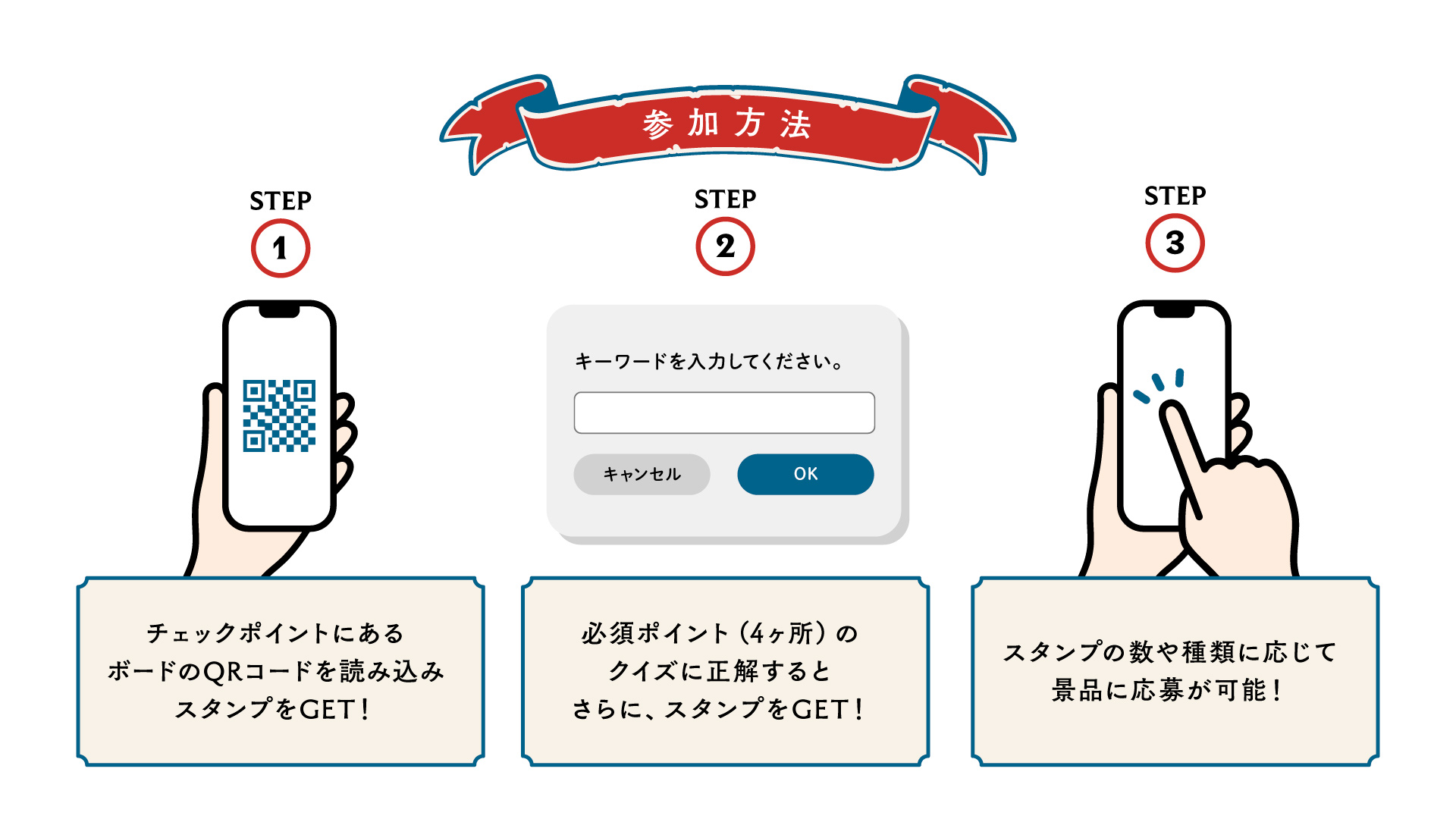 参加方法

STEP
1

チェックポイントにある
ボードのQRコードを読み込み
スタンプをGET！

STEP
2

キーワードを入力してください。

キャンセル

OK

必須ポイント（4ヶ所）の
クイズに正解すると
さらに、スタンプをGET！

STEP
3

スタンプの数や種類に応じて
景品に応募が可能！