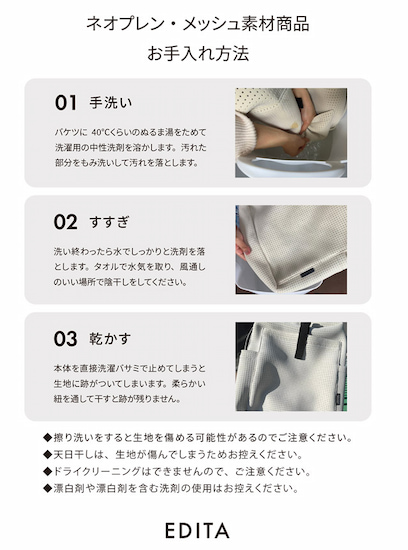 ネオプレン・メッシュ素材商品
お手入れ方法

01 手洗い

バケツに 40℃くらいのぬるま湯をためて洗濯用の中性洗剤を溶かします。汚れた部分をもみ洗いして汚れを落とします。

02 すすぎ

洗い終わったら水でしっかりと洗剤を落とします。タオルで水気を取り、風通しのいい場所で陰干しをしてください。

03 乾かす

本体を直接洗濯バサミで止めてしまうと生地に跡がついてしまいます。柔らかい紐を通して干すと跡が残りません。

◆擦り洗いをすると生地を傷める可能性があるのでご注意ください。
◆天日干しは、生地が傷んでしまうためお控えください。
◆ドライクリーニングはできませんので、ご注意ください。
◆漂白剤や漂白剤を含む洗剤の使用はお控えください。

EDITA